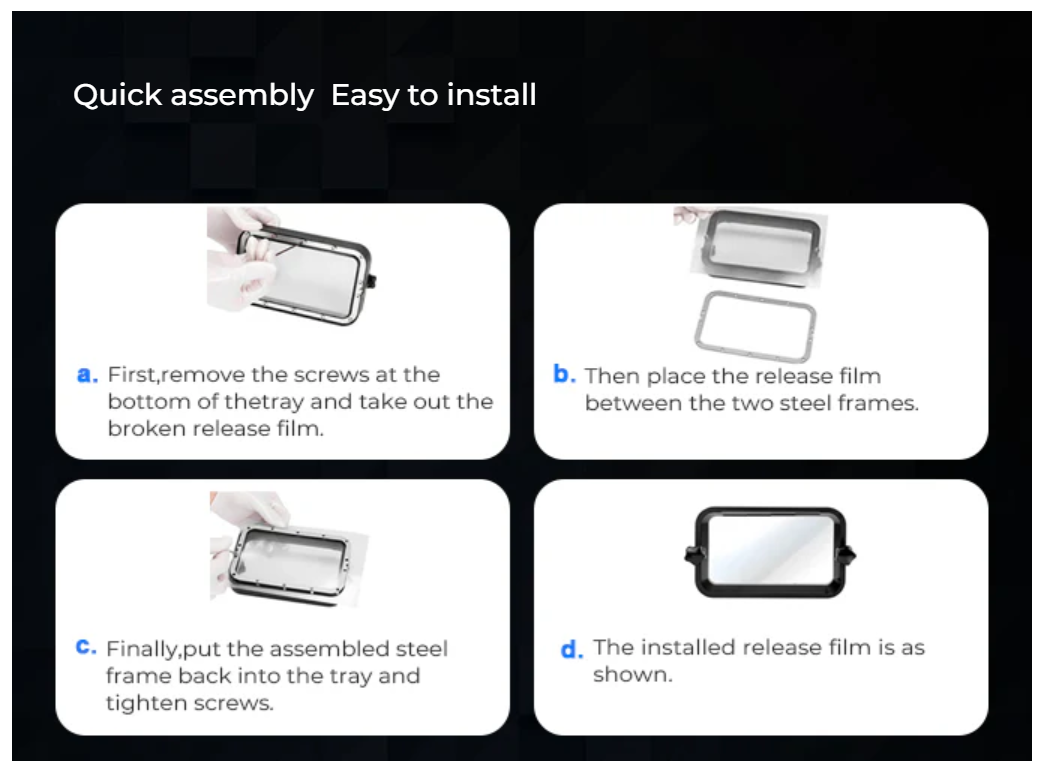 Quick assembly  Easy to install

a. First,remove the screws at the bottom of thetray and take out the broken release film.

b. Then place the release film between the two steel frames.

c. Finally,put the assembled steel frame back into the tray and tighten screws.

d. The installed release film is as shown.