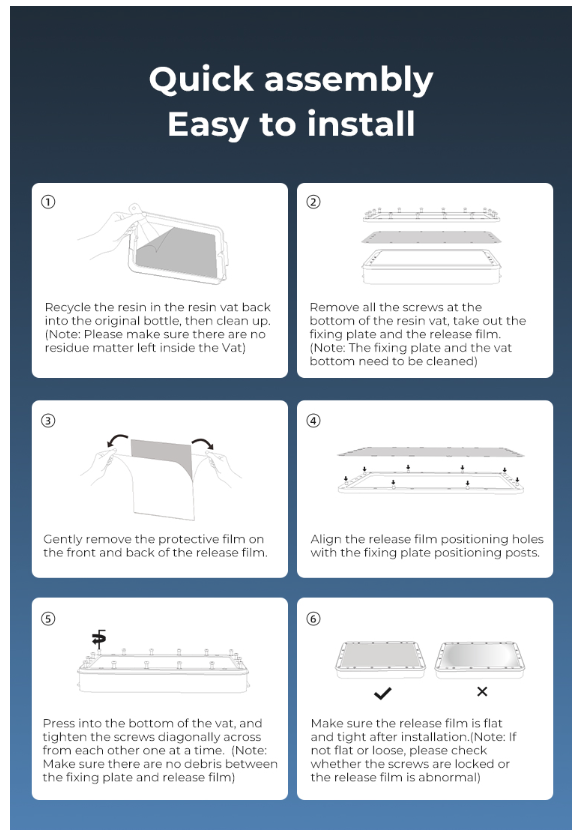 Quick assembly
Easy to install

①

Recycle the resin in the resin vat back into the original bottle, then clean up. (Note: Please make sure there are no residue matter left inside the Vat)

②

Remove all the screws at the bottom of the resin vat, take out the fixing plate and the release film. (Note: The fixing plate and the vat bottom need to be cleaned)

③

Gently remove the protective film on the front and back of the release film.

④

Align the release film positioning holes with the fixing plate positioning posts.

⑤

Press into the bottom of the vat, and tighten the screws diagonally across from each other one at a time. (Note: Make sure there are no debris between the fixing plate and release film)

⑥

✓ ×

Make sure the release film is flat and tight after installation.(Note: If not flat or loose, please check whether the screws are locked or the release film is abnormal)