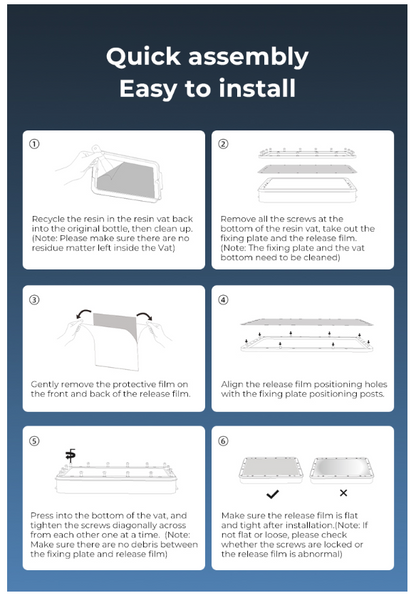 Quick assembly
Easy to install

①

Recycle the resin in the resin vat back into the original bottle, then clean up. (Note: Please make sure there are no residue matter left inside the Vat)

②

Remove all the screws at the bottom of the resin vat, take out the fixing plate and the release film. (Note: The fixing plate and the vat bottom need to be cleaned)

③

Gently remove the protective film on the front and back of the release film.

④

Align the release film positioning holes with the fixing plate positioning posts.

⑤

Press into the bottom of the vat, and tighten the screws diagonally across from each other one at a time. (Note: Make sure there are no debris between the fixing plate and release film)

⑥

✓ ×

Make sure the release film is flat and tight after installation.(Note: If not flat or loose, please check whether the screws are locked or the release film is abnormal)